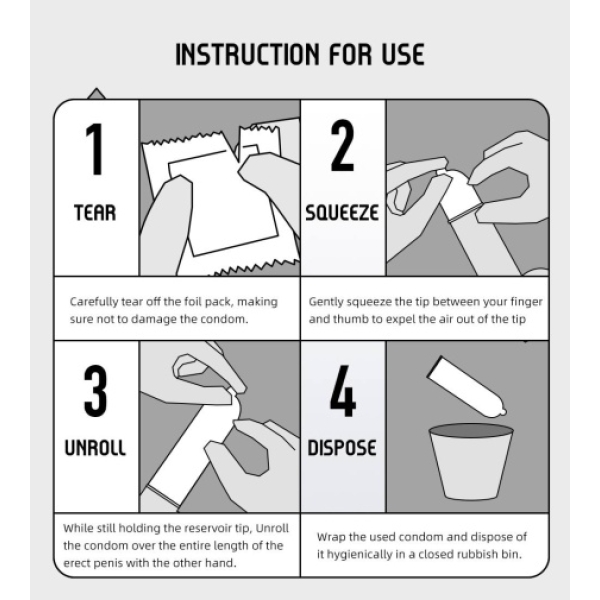 INSTRUCTION FOR USE

1

TEAR

Carefully tear off the foil pack, making sure not to damage the condom.

2

SQUEEZE

Gently squeeze the tip between your finger and thumb to expel the air out of the tip

3

UNROLL

While still holding the reservoir tip, Unroll the condom over the entire length of the erect penis with the other hand.

4

DISPOSE

Wrap the used condom and dispose of it hygienically in a closed rubbish bin.