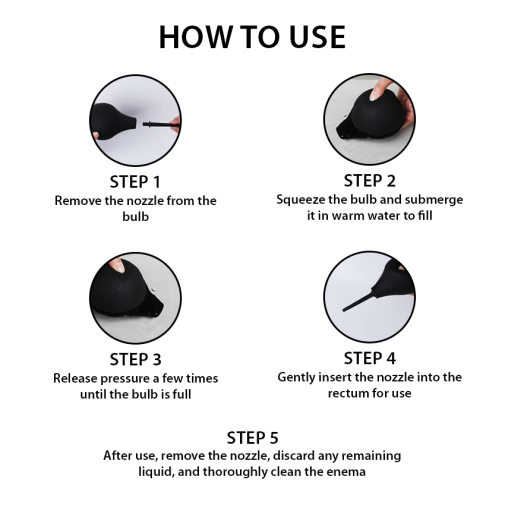 HOW TO USE

STEP 1
Remove the nozzle from the bulb

STEP 2
Squeeze the bulb and submerge it in warm water to fill

STEP 3
Release pressure a few times until the bulb is full

STEP 4
Gently insert the nozzle into the rectum for use

STEP 5
After use, remove the nozzle, discard any remaining liquid, and thoroughly clean the enema